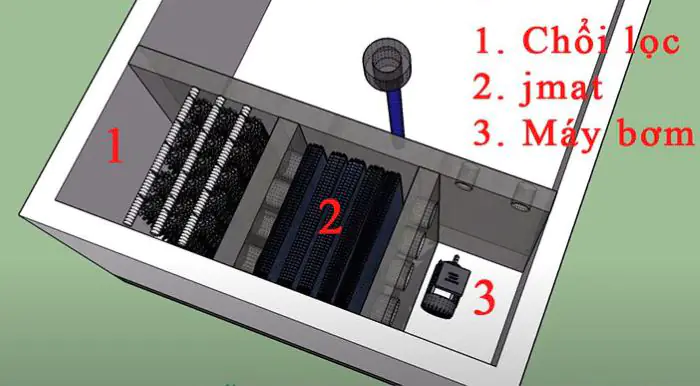 1. Chổi lọc
2. jmat
3. Máy bơm

1

2

3